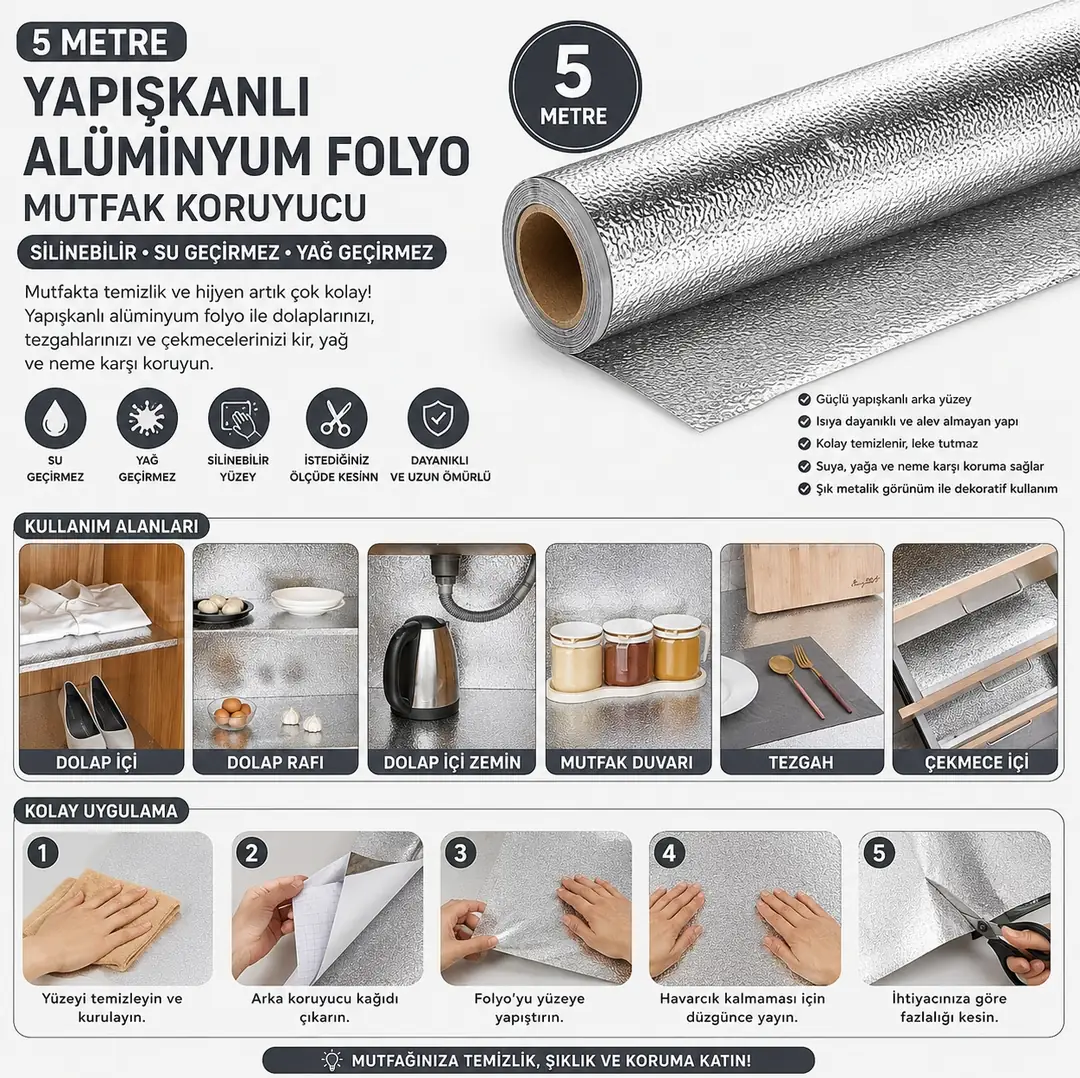 5 METRE

YAPIŞKANLI ALÜMİNYUM FOLYO MUTFAK KORUYUCU

SİLİNEBİLİR • SU GEÇİRMEZ • YAĞ GEÇİRMEZ

Mutfakta temizlik ve hijyen artık çok kolay! Yapışkanlı alüminyum folyo ile dolaplarınızı, tezgahlarınızı ve çekmecelerinizi kir, yağ ve neme karşı koruyun.

SU GEÇİRMEZ

YAĞ GEÇİRMEZ

SİLİNEBİLİR YÜZEY

İSTEDİĞİNİZ ÖLÇÜDE KESİNN

DAYANIKLI VE UZUN ÖMÜRLÜ

5 METRE

Güçlü yapışkanlı arka yüzey

Isıya dayanıklı ve alev almayan yapı

Kolay temizlenir, leke tutmaz

Suya, yağa ve neme karşı koruma sağlar

Şık metalik görünüm ile dekoratif kullanım

KULLANIM ALANLARI

DOLAP İÇİ

DOLAP RAFI

DOLAP İÇİ ZEMİN

MUTFAK DUVARI

TEZGAH

ÇEKMECE İÇİ

KOLAY UYGULAMA

1 Yüzeyi temizleyin ve kurulayın.

2 Arka koruyucu kağıdı çıkarın.

3 Folyo'yu yüzeye yapıştırın.

4 Havarcık kalmaması için düzgünce yayın.

5 İhtiyacınıza göre fazlalığı kesin.

MUTFAĞINIZA TEMİZLİK, ŞIKLIK VE KORUMA KATIN!